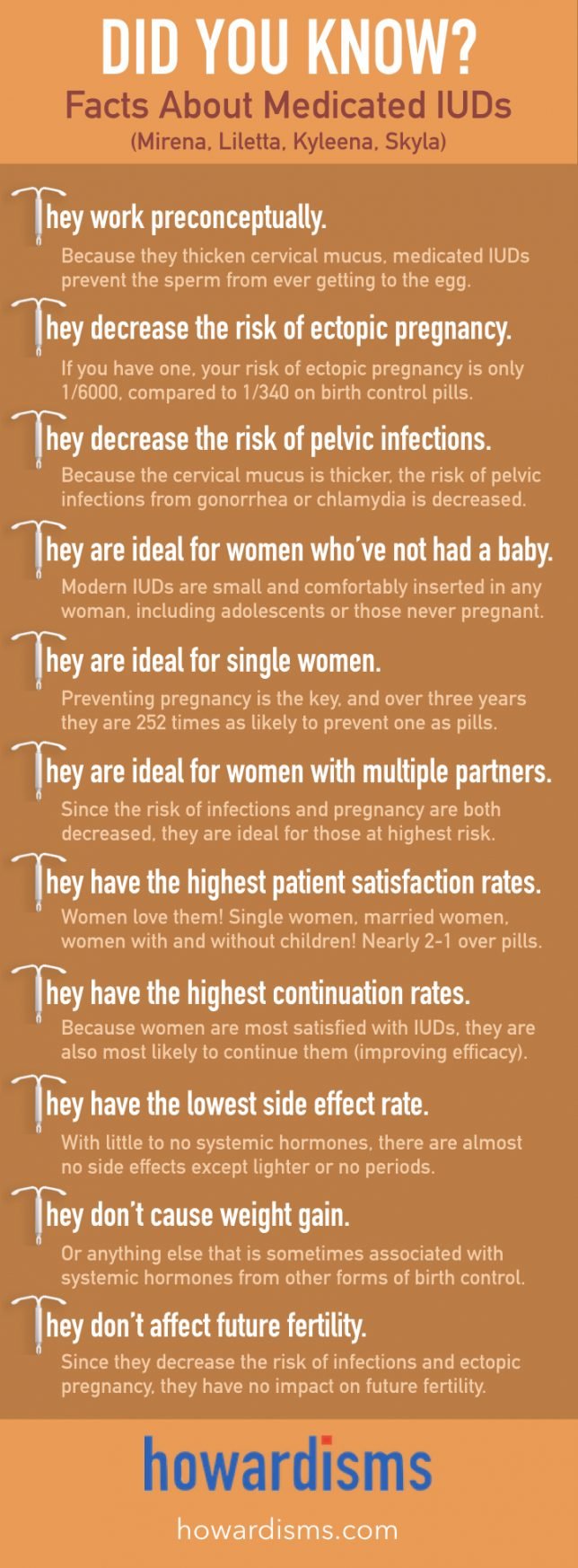 DID YOU KNOW?

Facts About Medicated IUDs

(Mirena, Liletta, Kyleena, Skyla)

They work preconceptually.

Because they thicken cervical mucus, medicated IUDs prevent the sperm from ever getting to the egg.

They decrease the risk of ectopic pregnancy.

If you have one, your risk of ectopic pregnancy is only 1/6000, compared to 1/340 on birth control pills.

They decrease the risk of pelvic infections.

Because the cervical mucus is thicker, the risk of pelvic infections from gonorrhea or chlamydia is decreased.

They are ideal for women who've not had a baby.

Modern IUDs are small and comfortably inserted in any woman, including adolescents or those never pregnant.

They are ideal for single women.

Preventing pregnancy is the key, and over three years they are 252 times as likely to prevent one as pills.

They are ideal for women with multiple partners.

Since the risk of infections and pregnancy are both decreased, they are ideal for those at highest risk.

They have the highest patient satisfaction rates.

Women love them! Single women, married women, women with and without children! Nearly 2-1 over pills.

They have the highest continuation rates.

Because women are most satisfied with IUDs, they are also most likely to continue them (improving efficacy).

They have the lowest side effect rate.

With little to no systemic hormones, there are almost no side effects except lighter or no periods.

They don't cause weight gain.

Or anything else that is sometimes associated with systemic hormones from other forms of birth control.

They don't affect future fertility.

Since they decrease the risk of infections and ectopic pregnancy, they have no impact on future fertility.

howardisms

howardisms.com