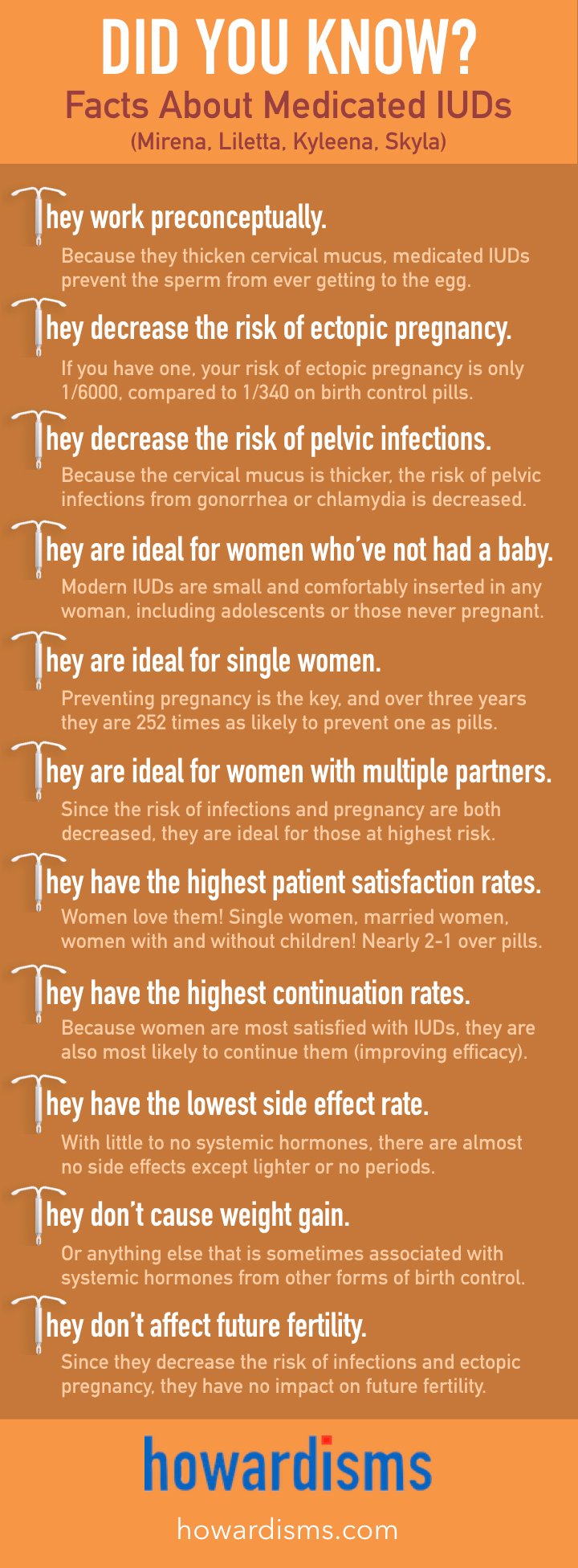 DID YOU KNOW?

Facts About Medicated IUDs

(Mirena, Liletta, Kyleena, Skyla)

They work preconceptually.

Because they thicken cervical mucus, medicated IUDs prevent the sperm from ever getting to the egg.

They decrease the risk of ectopic pregnancy.

If you have one, your risk of ectopic pregnancy is only 1/6000, compared to 1/340 on birth control pills.

They decrease the risk of pelvic infections.

Because the cervical mucus is thicker, the risk of pelvic infections from gonorrhea or chlamydia is decreased.

They are ideal for women who've not had a baby.

Modern IUDs are small and comfortably inserted in any woman, including adolescents or those never pregnant.

They are ideal for single women.

Preventing pregnancy is the key, and over three years they are 252 times as likely to prevent one as pills.

They are ideal for women with multiple partners.

Since the risk of infections and pregnancy are both decreased, they are ideal for those at highest risk.

They have the highest patient satisfaction rates.

Women love them! Single women, married women, women with and without children! Nearly 2-1 over pills.

They have the highest continuation rates.

Because women are most satisfied with IUDs, they are also most likely to continue them (improving efficacy).

They have the lowest side effect rate.

With little to no systemic hormones, there are almost no side effects except lighter or no periods.

They don't cause weight gain.

Or anything else that is sometimes associated with systemic hormones from other forms of birth control.

They don't affect future fertility.

Since they decrease the risk of infections and ectopic pregnancy, they have no impact on future fertility.

howardisms

howardisms.com